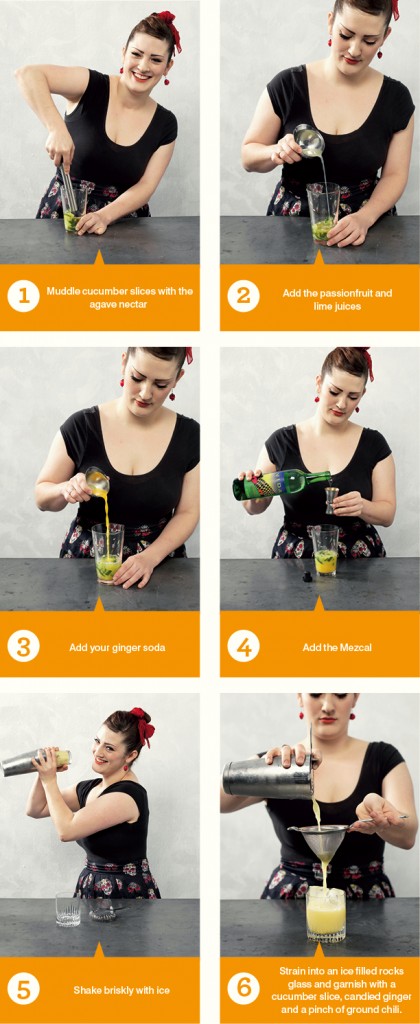 1 Muddle cucumber slices with the agave nectar

2 Add the passionfruit and lime juices

3 Add your ginger soda

4 Add the Mezcal

5 Shake briskly with ice

6 Strain into an ice filled rocks glass and garnish with a cucumber slice, candied ginger and a pinch of ground chili.