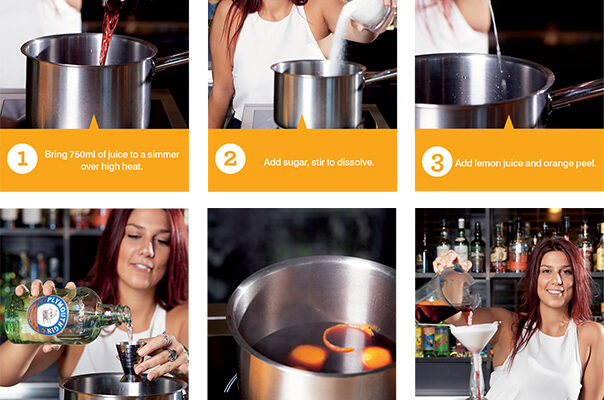 1 Bring 750ml of juice to a simmer over high heat.

2 Add sugar, stir to dissolve.

3 Add lemon juice and orange peel.

PLYMOUTH GIN