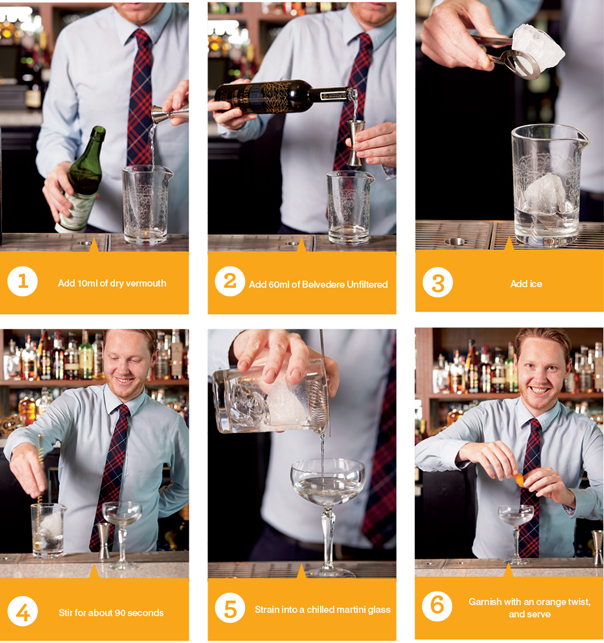 1 Add 10ml of dry vermouth

2 Add 60ml of Belvedere Unfiltered

3 Add ice

4 Stir for about 90 seconds

5 Strain into a chilled martini glass

6 Garnish with an orange twist, and serve